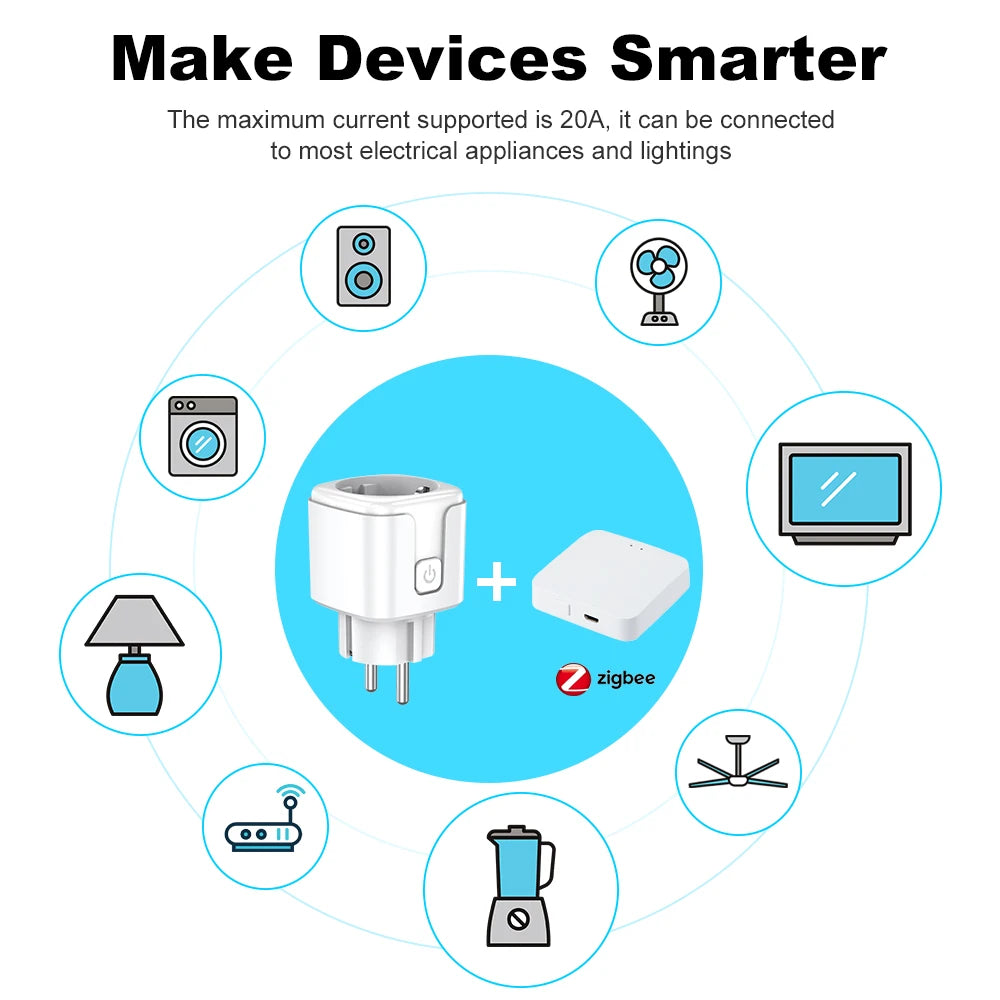 Make Devices Smarter

The maximum current supported is 20A, it can be connected to most electrical appliances and lightings

+

zigbee